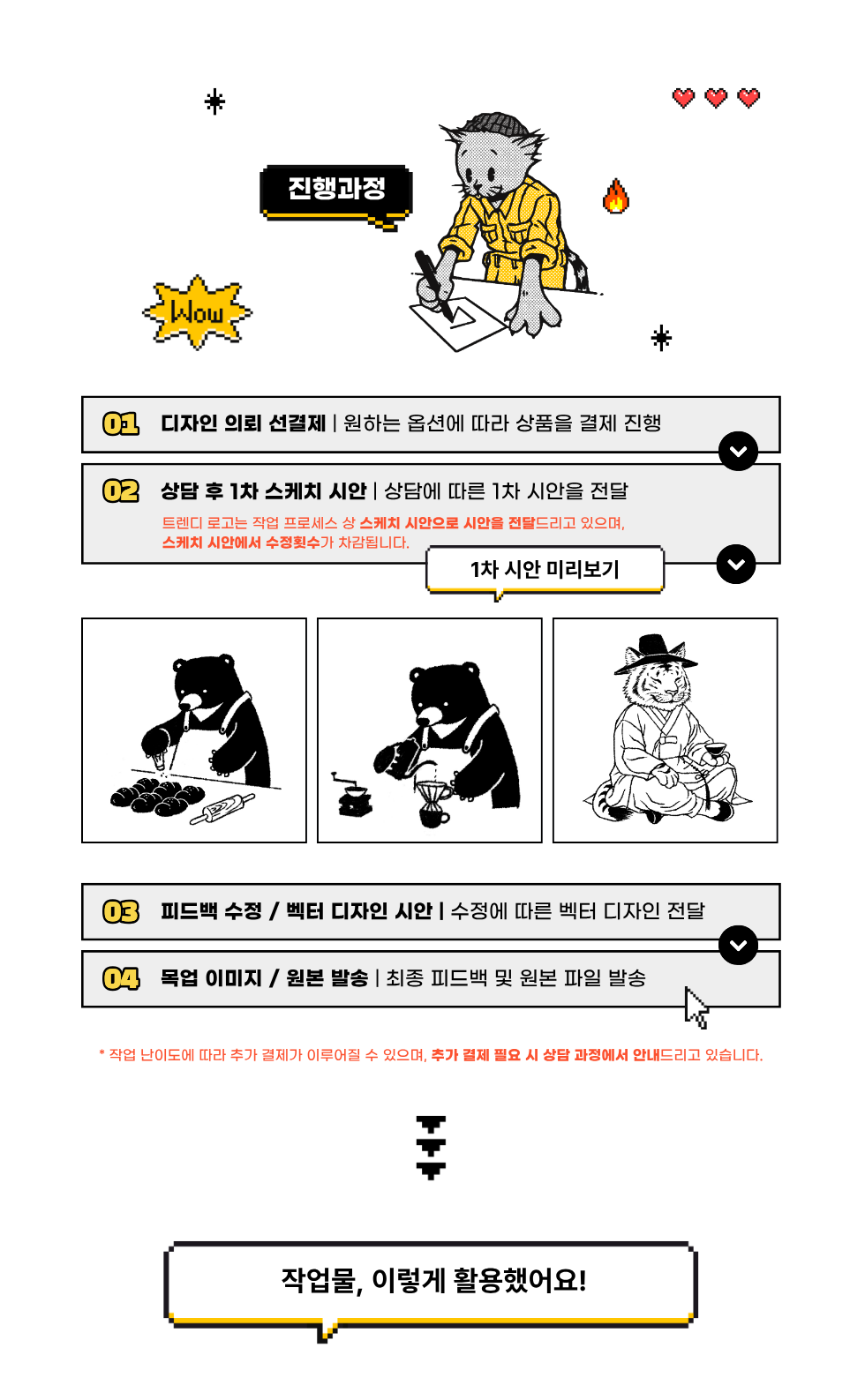 진행과정

Wow

01 디자인 의뢰 선결제 | 원하는 옵션에 따라 상품을 결제 진행

02 상담 후 1차 스케치 시안 | 상담에 따른 1차 시안을 전달

트렌디 로고는 작업 프로세스 상 스케치 시안으로 시안을 전달드리고 있으며, 스케치 시안에서 수정횟수가 차감됩니다.

1차 시안 미리보기

03 피드백 수정 / 벡터 디자인 시안 | 수정에 따른 벡터 디자인 전달

04 목업 이미지 / 원본 발송 | 최종 피드백 및 원본 파일 발송

* 작업 난이도에 따라 추가 결제가 이루어질 수 있으며, 추가 결제 필요 시 상담 과정에서 안내드리고 있습니다.

작업물, 이렇게 활용했어요!